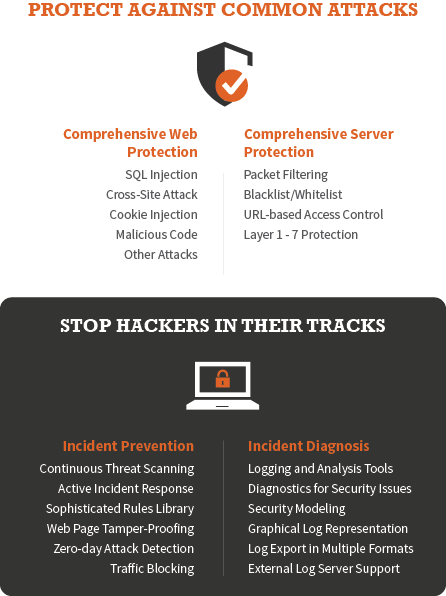 PROTECT AGAINST COMMON ATTACKS

Comprehensive Web Protection
SQL Injection
Cross-Site Attack
Cookie Injection
Malicious Code
Other Attacks

Comprehensive Server Protection
Packet Filtering
Blacklist/Whitelist
URL-based Access Control
Layer 1 - 7 Protection

STOP HACKERS IN THEIR TRACKS

Incident Prevention
Continuous Threat Scanning
Active Incident Response
Sophisticated Rules Library
Web Page Tamper-Proofing
Zero-day Attack Detection
Traffic Blocking

Incident Diagnosis
Logging and Analysis Tools
Diagnostics for Security Issues
Security Modeling
Graphical Log Representation
Log Export in Multiple Formats
External Log Server Support